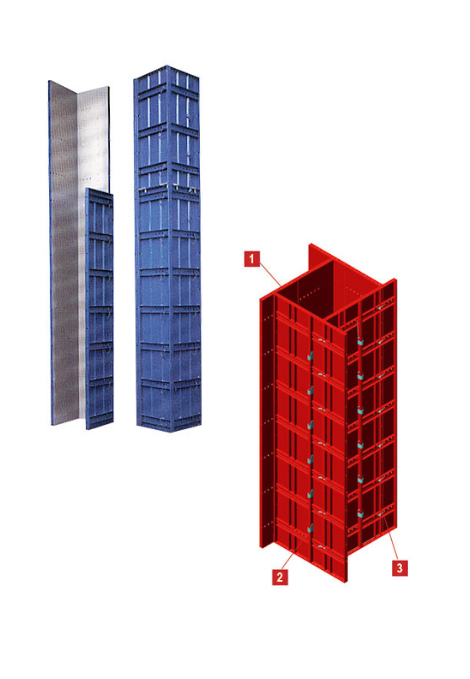 1
2
3