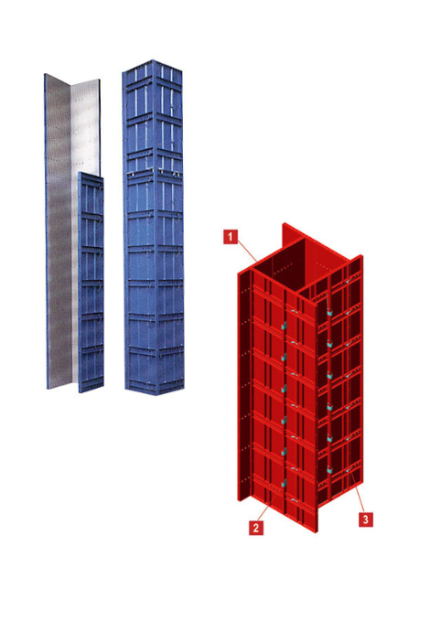 1

2

3